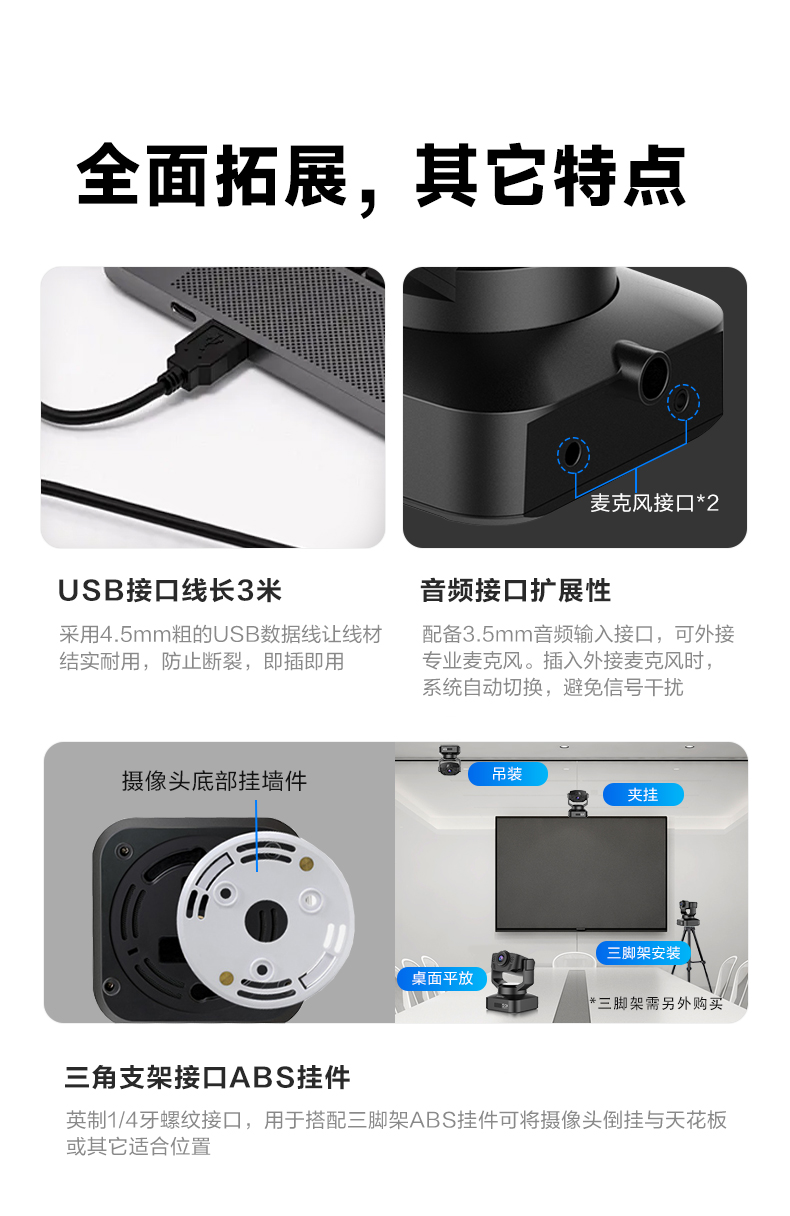 全面拓展，其它特点

麦克风接口*2

USB接口线长3米

采用4.5mm粗的USB数据线让线材结实耐用，防止断裂，即插即用

音频接口扩展性

配备3.5mm音频输入接口，可外接专业麦克风。插入外接麦克风时，系统自动切换，避免信号干扰

摄像头底部挂墙件

吊装

夹挂

三脚架安装

桌面平放

*三脚架需另外购买

三角支架接口ABS挂件

英制1/4牙螺纹接口，用于搭配三脚架ABS挂件可将摄像头倒挂与天花板或其它适合位置